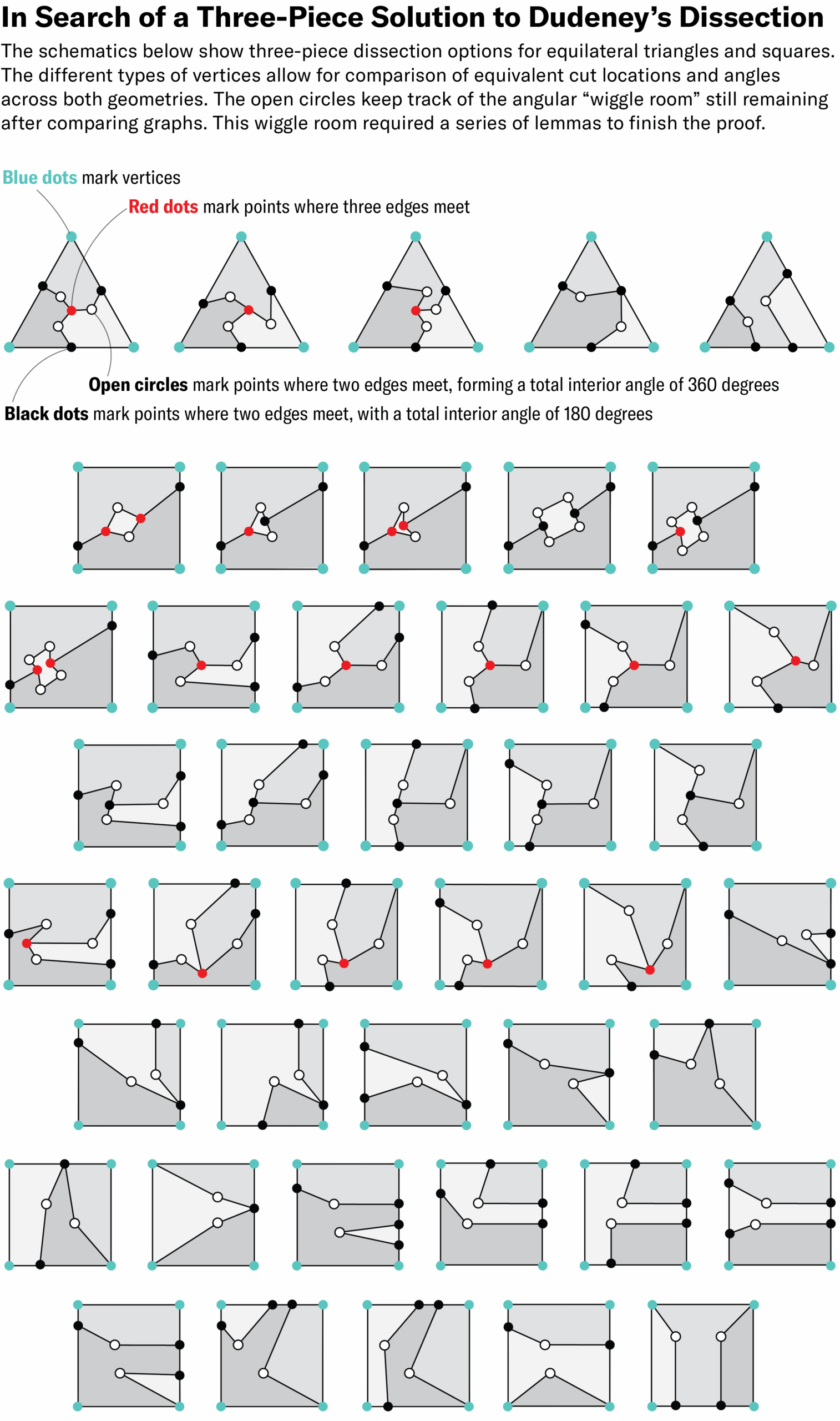 In Search of a Three-Piece Solution to Dudeney's Dissection

The schematics below show three-piece dissection options for equilateral triangles and squares. The different types of vertices allow for comparison of equivalent cut locations and angles across both geometries. The open circles keep track of the angular "wiggle room" still remaining after comparing graphs. This wiggle room required a series of lemmas to finish the proof.

Blue dots mark vertices

Red dots mark points where three edges meet

Open circles mark points where two edges meet, forming a total interior angle of 360 degrees

Black dots mark points where two edges meet, with a total interior angle of 180 degrees