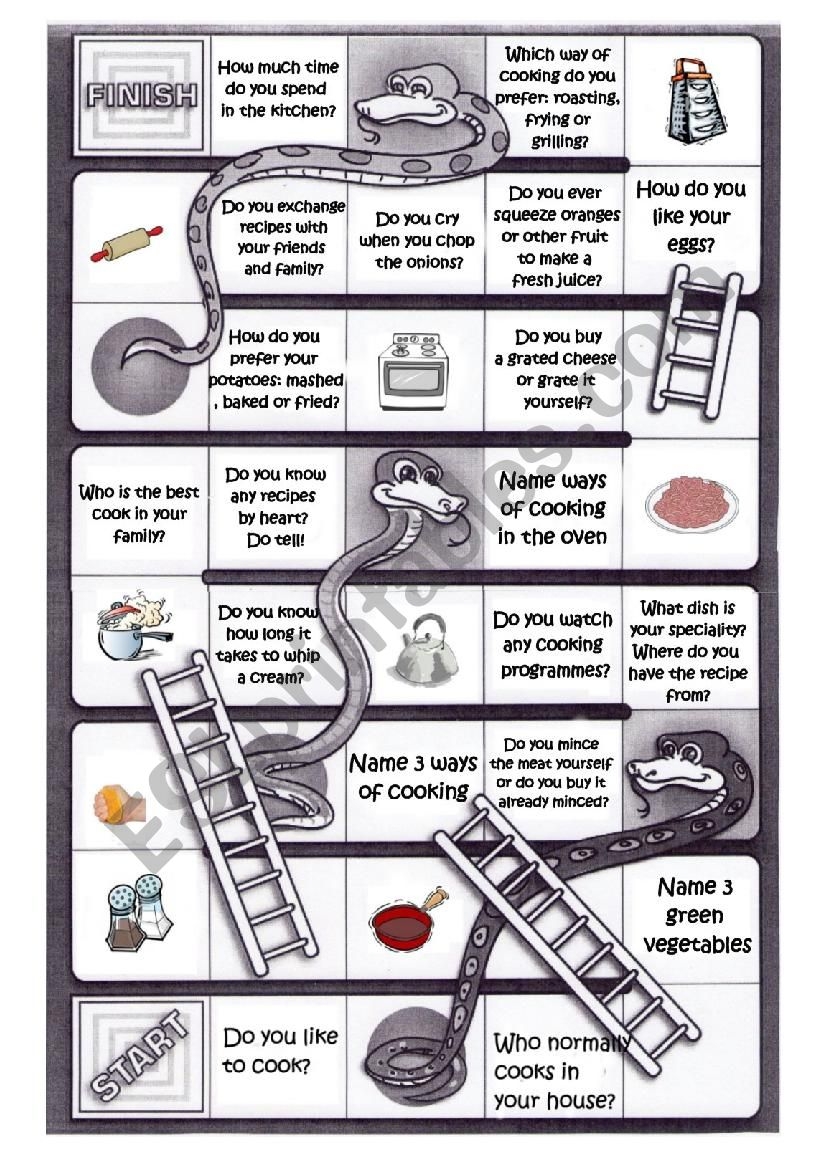 FINISH

How much time do you spend in the kitchen?

Which way of cooking do you prefer: roasting, frying or grilling?

Do you exchange recipes with your friends and family?

Do you cry when you chop the onions?

Do you ever squeeze oranges or other fruit to make a fresh juice?

How do you like your eggs?

How do you prefer your potatoes: mashed , baked or fried?

Do you buy a grated cheese or grate it yourself?

Who is the best cook in your family?

Do you know any recipes by heart? Do tell!

Name ways of cooking in the oven

Do you know how long it takes to whip a cream?

Do you watch any cooking programmes?

What dish is your speciality? Where do you have the recipe from?

Name 3 ways of cooking

Do you mince the meat yourself or do you buy it already minced?

Name 3 green vegetables

START

Do you like to cook?

Who normally cooks in your house?

ESLprintables.com